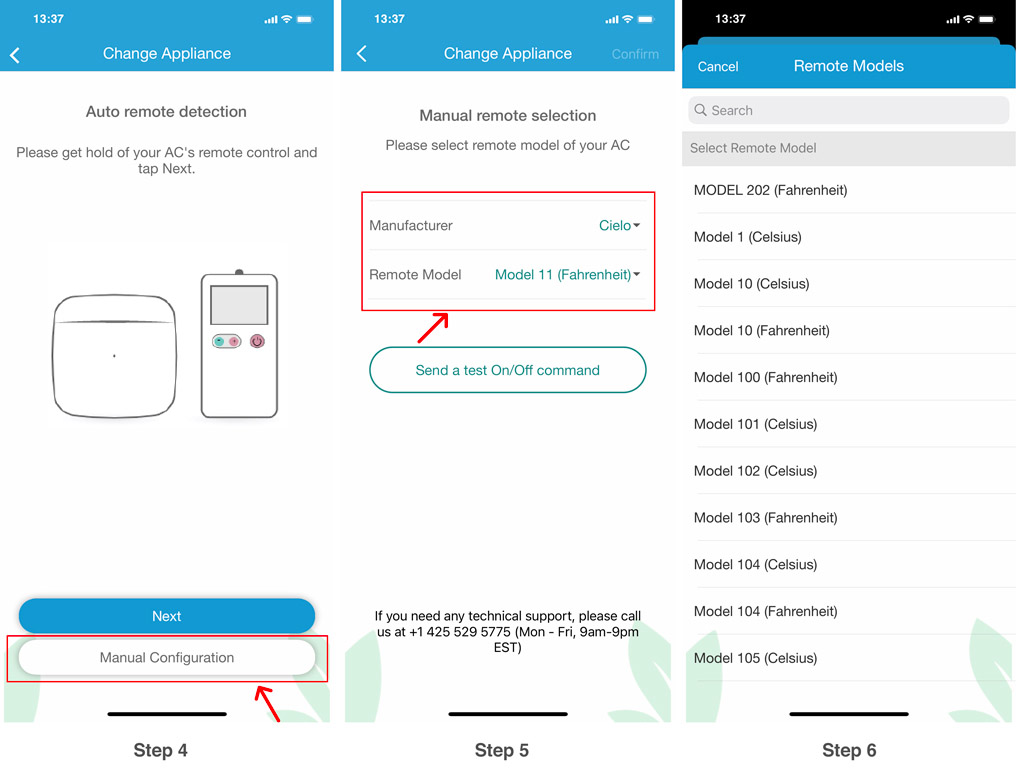 13:37

Change Appliance

Auto remote detection

Please get hold of your AC's remote control and tap Next.

Next

Manual Configuration

Step 4

13:37

Change Appliance

Confirm

Manual remote selection

Please select remote model of your AC

Manufacturer Cielo

Remote Model Model 11 (Fahrenheit)

Send a test On/Off command

If you need any technical support, please call us at +1 425 529 5775 (Mon - Fri, 9am-9pm EST)

Step 5

13:37

Cancel Remote Models

Search

Select Remote Model

MODEL 202 (Fahrenheit)

Model 1 (Celsius)

Model 10 (Celsius)

Model 10 (Fahrenheit)

Model 100 (Fahrenheit)

Model 101 (Celsius)

Model 102 (Celsius)

Model 103 (Fahrenheit)

Model 104 (Celsius)

Model 104 (Fahrenheit)

Model 105 (Celsius)

Step 6