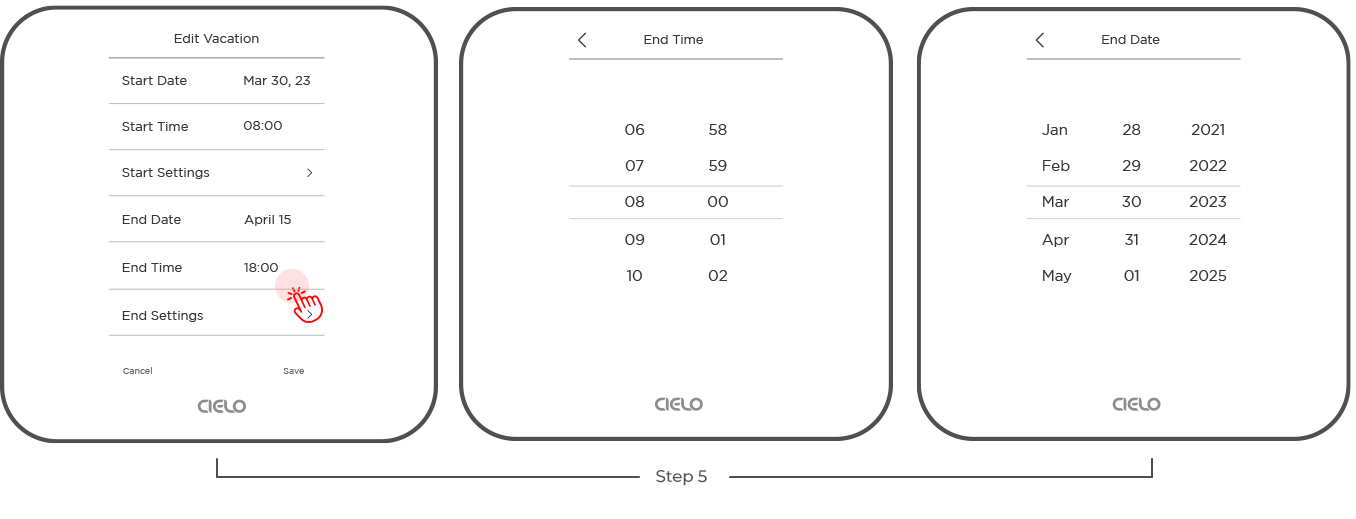 Edit Vacation

Start Date Mar 30, 23

Start Time 08:00

Start Settings >

End Date April 15

End Time 18:00

End Settings >

Cancel Save

CIELO

< End Time

06 58
07 59
08 00
09 01
10 02

CIELO

< End Date

Jan 28 2021
Feb 29 2022
Mar 30 2023
Apr 31 2024
May 01 2025

CIELO

Step 5