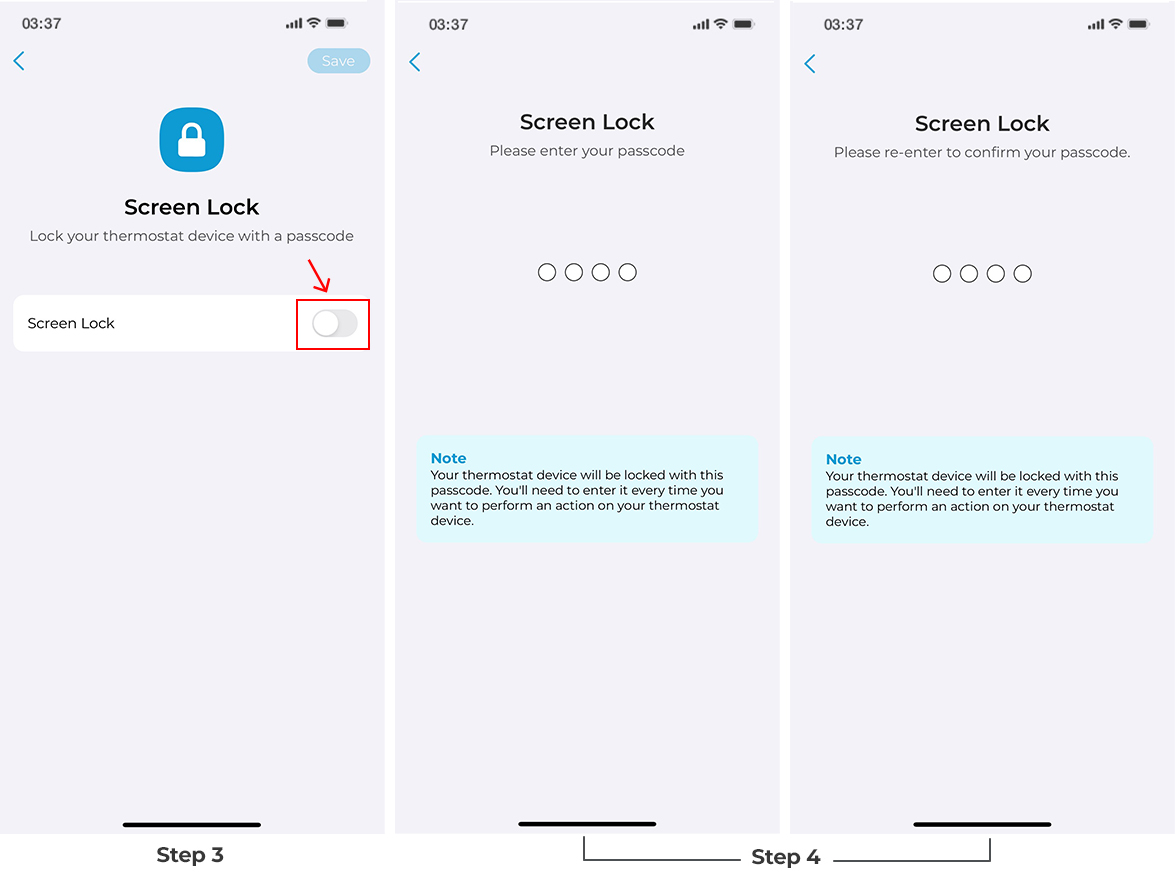 03:37

Save

Screen Lock

Lock your thermostat device with a passcode

Screen Lock

Step 3

03:37

Screen Lock

Please enter your passcode

Note

Your thermostat device will be locked with this passcode. You'll need to enter it every time you want to perform an action on your thermostat device.

03:37

Screen Lock

Please re-enter to confirm your passcode.

Note

Your thermostat device will be locked with this passcode. You'll need to enter it every time you want to perform an action on your thermostat device.

Step 4