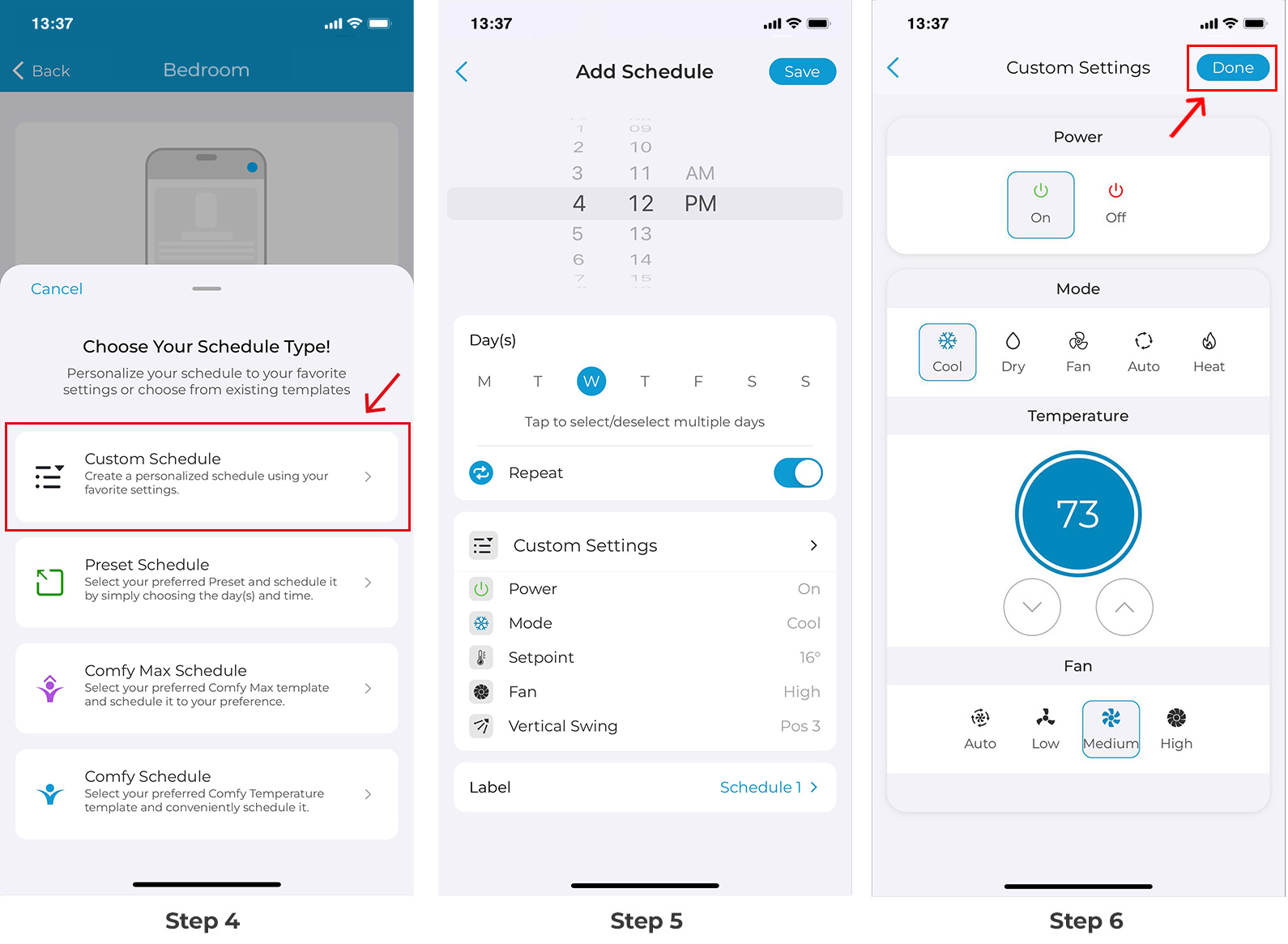 13:37

Back Bedroom

Cancel

Choose Your Schedule Type!

Personalize your schedule to your favorite settings or choose from existing templates

Custom Schedule
Create a personalized schedule using your favorite settings.

Preset Schedule
Select your preferred Preset and schedule it by simply choosing the day(s) and time.

Comfy Max Schedule
Select your preferred Comfy Max template and schedule it to your preference.

Comfy Schedule
Select your preferred Comfy Temperature template and conveniently schedule it.

Step 4

13:37

Add Schedule Save

1 09
2 10
3 11 AM
4 12 PM
5 13
6 14
7 15

Day(s)

M T W T F S S

Tap to select/deselect multiple days

Repeat

Custom Settings

Power On
Mode Cool
Setpoint 16°
Fan High
Vertical Swing Pos 3

Label Schedule 1

Step 5

13:37

Custom Settings Done

Power

On Off

Mode

Cool Dry Fan Auto Heat

Temperature

73

Fan

Auto Low Medium High

Step 6