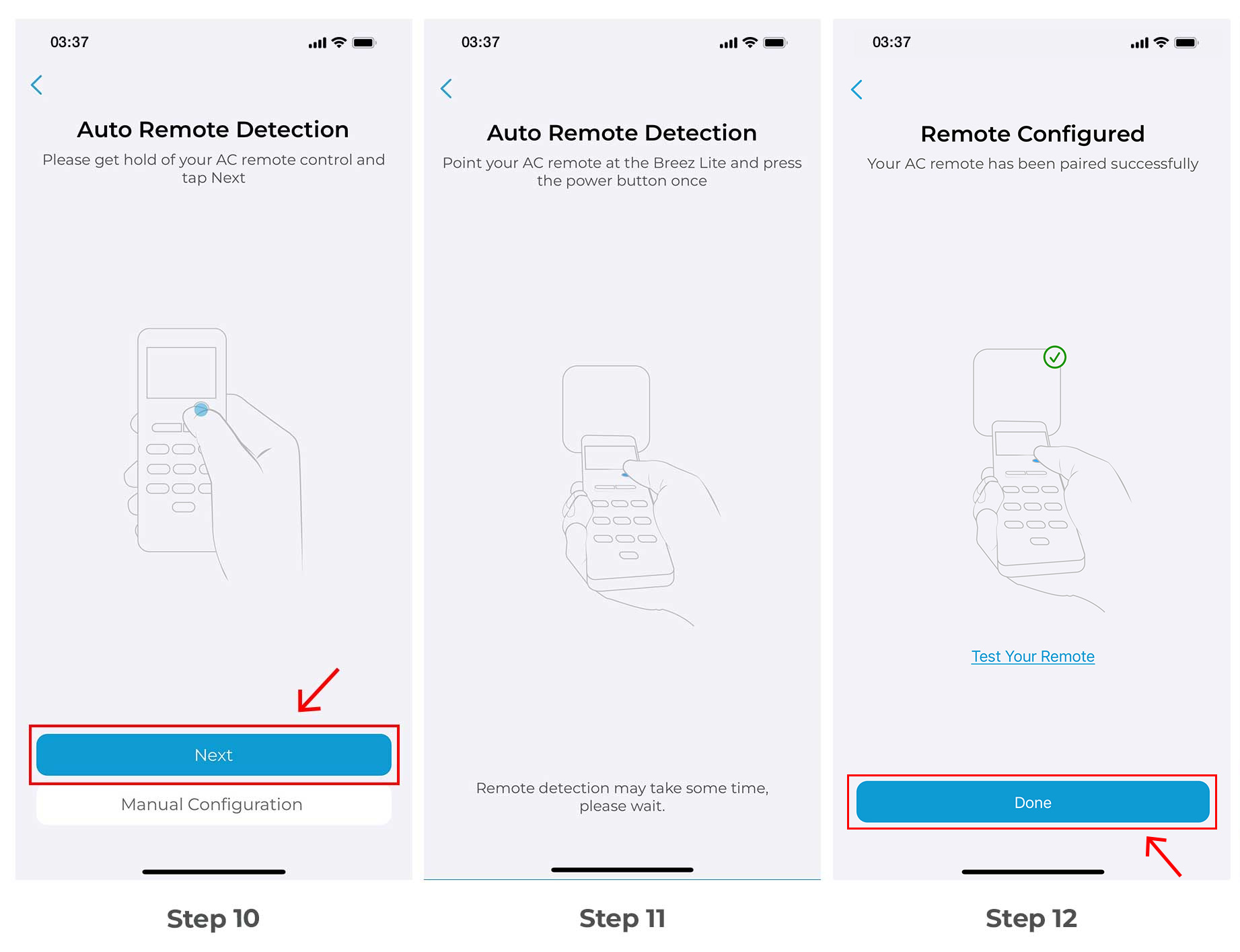 03:37

Auto Remote Detection

Please get hold of your AC remote control and tap Next

Next

Manual Configuration

Step 10

03:37

Auto Remote Detection

Point your AC remote at the Breez Lite and press the power button once

Remote detection may take some time, please wait.

Step 11

03:37

Remote Configured

Your AC remote has been paired successfully

Test Your Remote

Done

Step 12