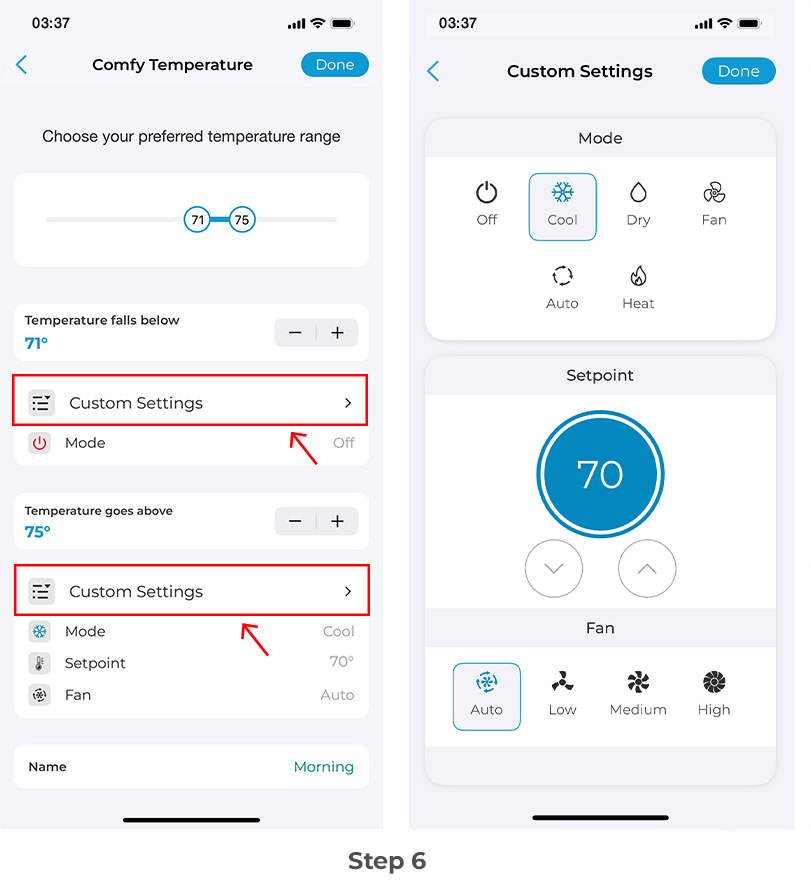 03:37

Comfy Temperature

Done

Choose your preferred temperature range

71 75

Temperature falls below
71°

− +

Custom Settings

Mode Off

Temperature goes above
75°

− +

Custom Settings

Mode Cool

Setpoint 70°

Fan Auto

Name Morning

03:37

Custom Settings

Done

Mode

Off Cool Dry Fan

Auto Heat

Setpoint

70

Fan

Auto Low Medium High

Step 6