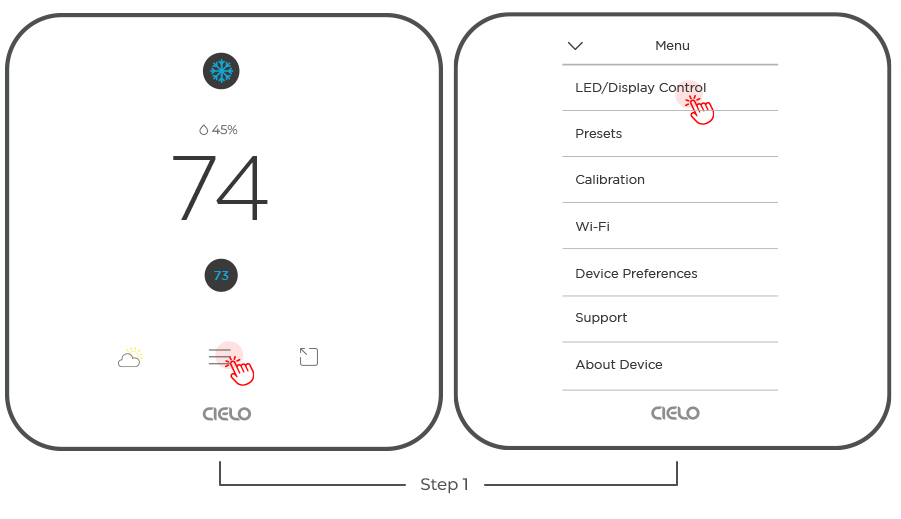 45%

74

73

CIELO

Menu

LED/Display Control

Presets

Calibration

Wi-Fi

Device Preferences

Support

About Device

CIELO

Step 1